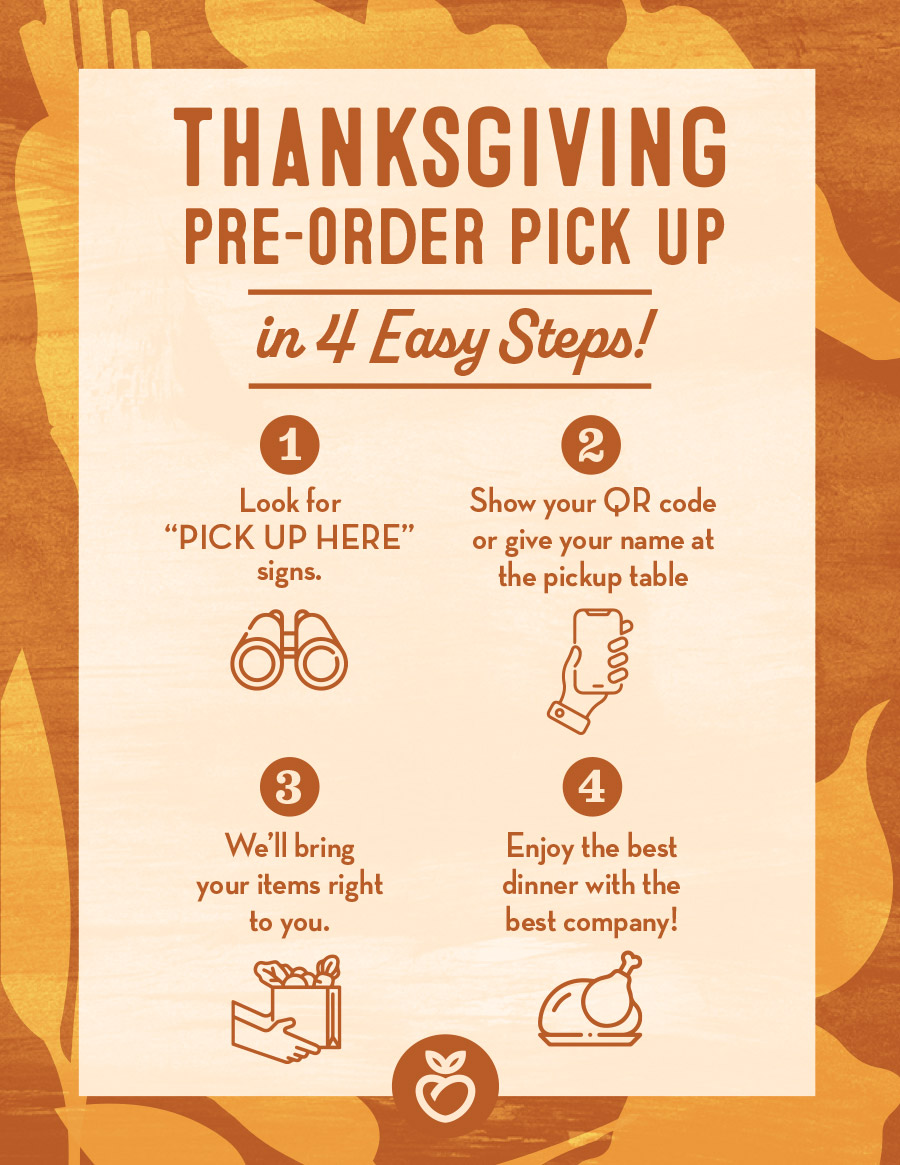 THANKSGIVING
PRE-ORDER PICK UP

in 4 Easy Steps!

1
Look for "PICK UP HERE" signs.

2
Show your QR code or give your name at the pickup table

3
We'll bring your items right to you.

4
Enjoy the best dinner with the best company!